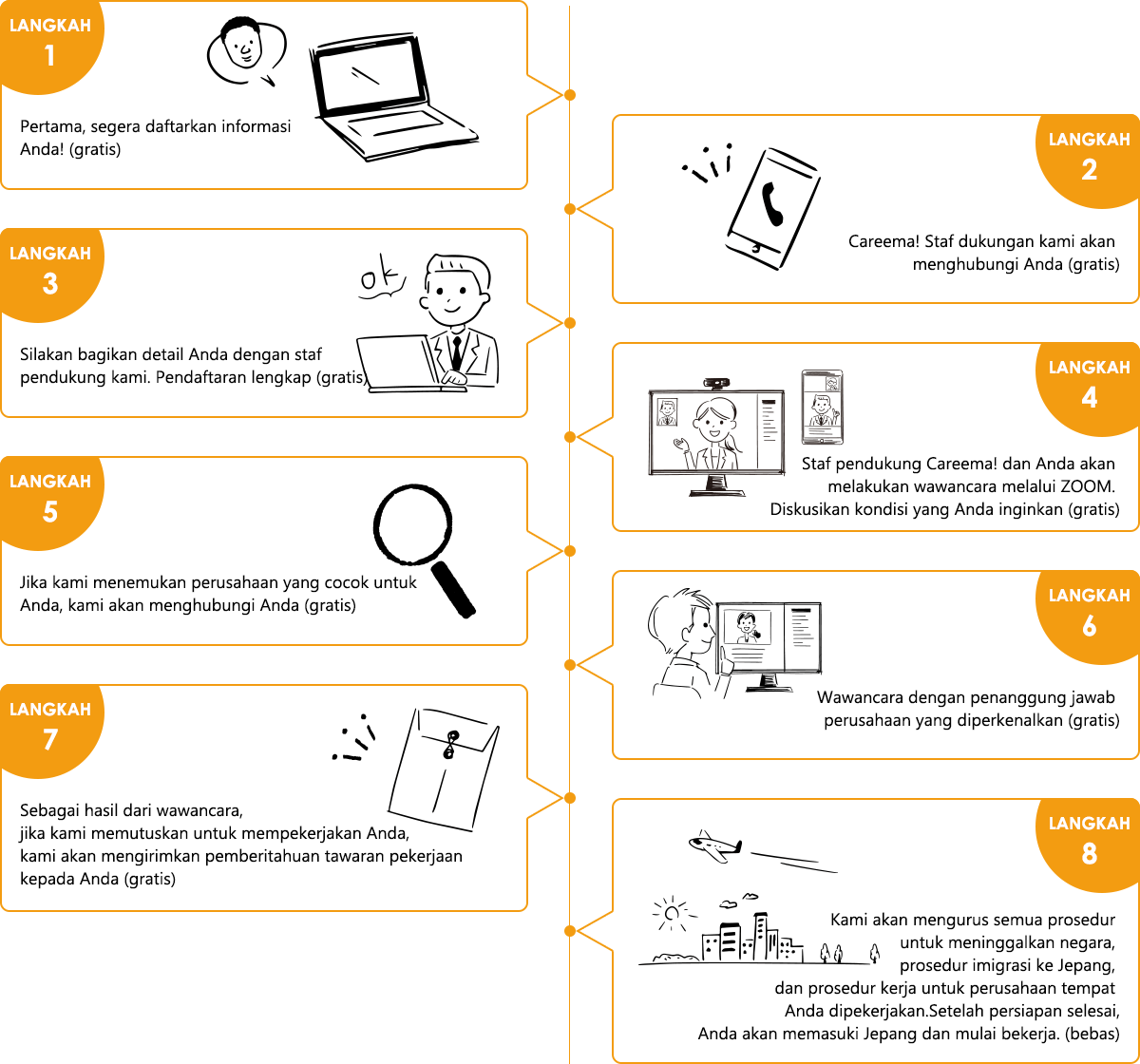 LANGKAH 1

Pertama, segera daftarkan informasi Anda! (gratis)

LANGKAH 2

Careema! Staf dukungan kami akan menghubungi Anda (gratis)

LANGKAH 3

ok

Silakan bagikan detail Anda dengan staf pendukung kami. Pendaftaran lengkap (gratis)

LANGKAH 4

Staf pendukung Careema! dan Anda akan melakukan wawancara melalui ZOOM. Diskusikan kondisi yang Anda inginkan (gratis)

LANGKAH 5

Jika kami menemukan perusahaan yang cocok untuk Anda, kami akan menghubungi Anda (gratis)

LANGKAH 6

Wawancara dengan penanggung jawab perusahaan yang diperkenalkan (gratis)

LANGKAH 7

Sebagai hasil dari wawancara, jika kami memutuskan untuk mempekerjakan Anda, kami akan mengirimkan pemberitahuan tawaran pekerjaan kepada Anda (gratis)

LANGKAH 8

Kami akan mengurus semua prosedur untuk meninggalkan negara, prosedur imigrasi ke Jepang, dan prosedur kerja untuk perusahaan tempat Anda dipekerjakan.Setelah persiapan selesai, Anda akan memasuki Jepang dan mulai bekerja. (bebas)